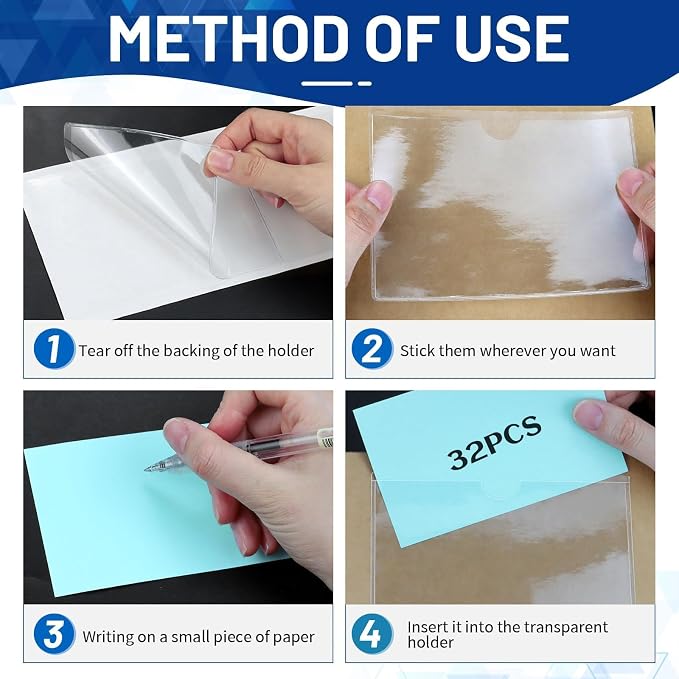 METHOD OF USE

1 Tear off the backing of the holder

2 Stick them wherever you want

3 Writing on a small piece of paper

32PCS

4 Insert it into the transparent holder