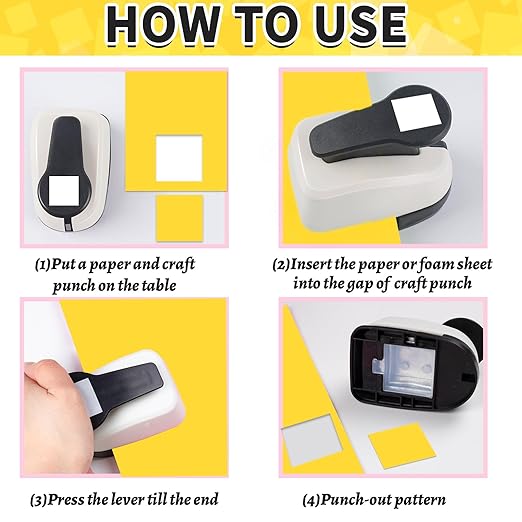 HOW TO USE

(1)Put a paper and craft punch on the table

(2)Insert the paper or foam sheet into the gap of craft punch

(3)Press the lever till the end

(4)Punch-out pattern