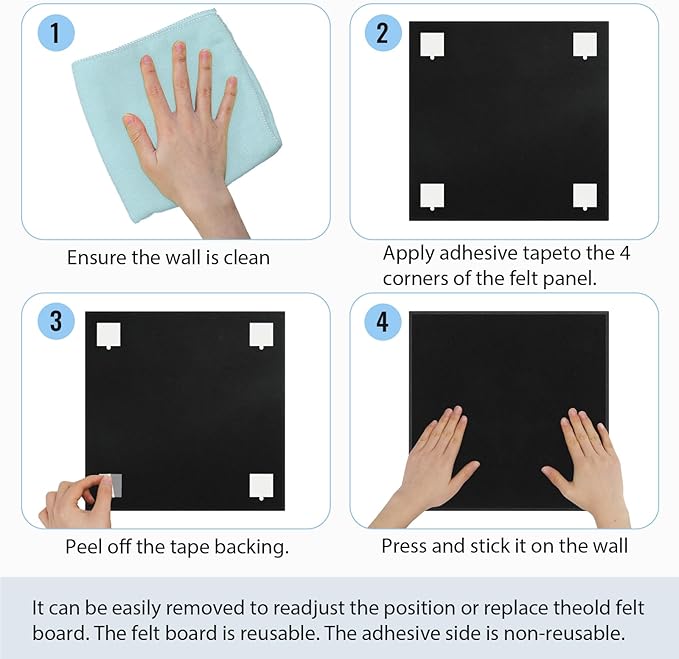 1

Ensure the wall is clean

2

Apply adhesive tapeto the 4 corners of the felt panel.

3

Peel off the tape backing.

4

Press and stick it on the wall

It can be easily removed to readjust the position or replace theold felt board. The felt board is reusable. The adhesive side is non-reusable.