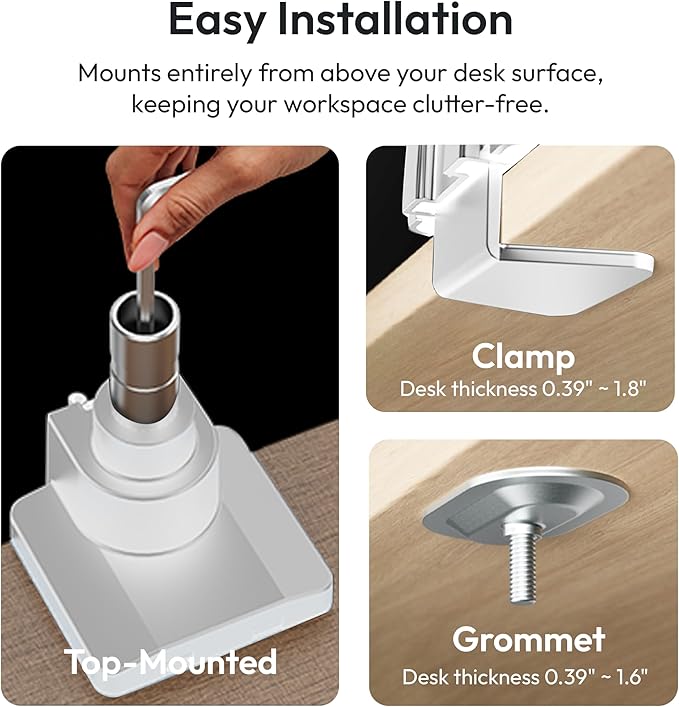 Easy Installation

Mounts entirely from above your desk surface, keeping your workspace clutter-free.

Top-Mounted

Clamp
Desk thickness 0.39" ~ 1.8"

Grommet
Desk thickness 0.39" ~ 1.6"