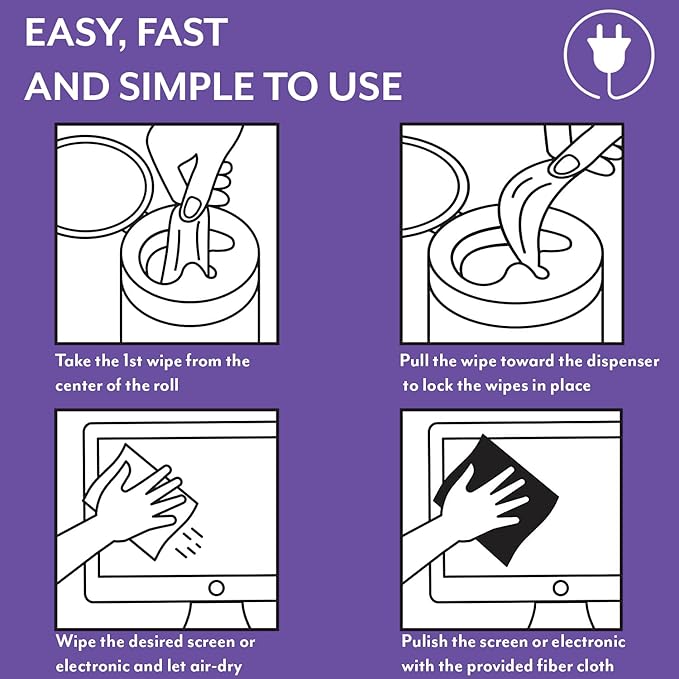 EASY, FAST
AND SIMPLE TO USE

Take the 1st wipe from the center of the roll

Pull the wipe toward the dispenser to lock the wipes in place

Wipe the desired screen or electronic and let air-dry

Pulish the screen or electronic with the provided fiber cloth