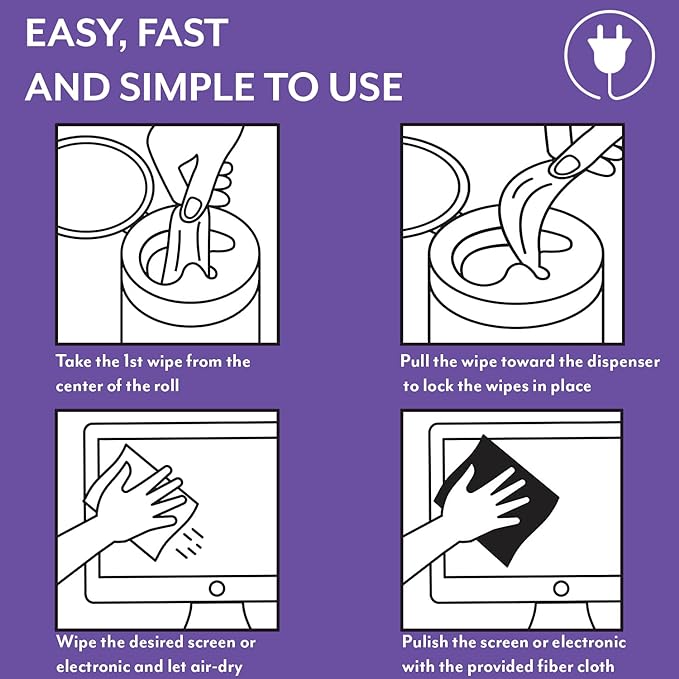 EASY, FAST
AND SIMPLE TO USE

Take the 1st wipe from the center of the roll

Pull the wipe toward the dispenser to lock the wipes in place

Wipe the desired screen or electronic and let air-dry

Pulish the screen or electronic with the provided fiber cloth