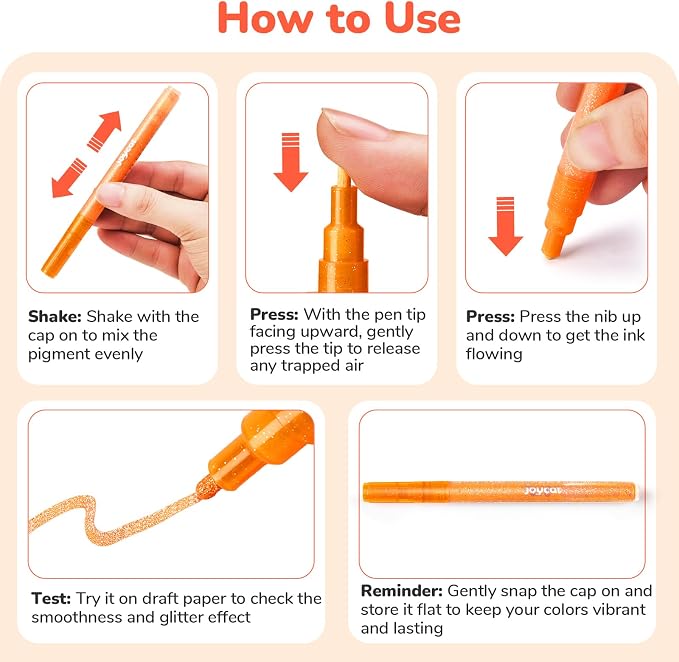 How to Use

joycat

Shake: Shake with the cap on to mix the pigment evenly

Press: With the pen tip facing upward, gently press the tip to release any trapped air

Press: Press the nib up and down to get the ink flowing

Test: Try it on draft paper to check the smoothness and glitter effect

joycat

Reminder: Gently snap the cap on and store it flat to keep your colors vibrant and lasting