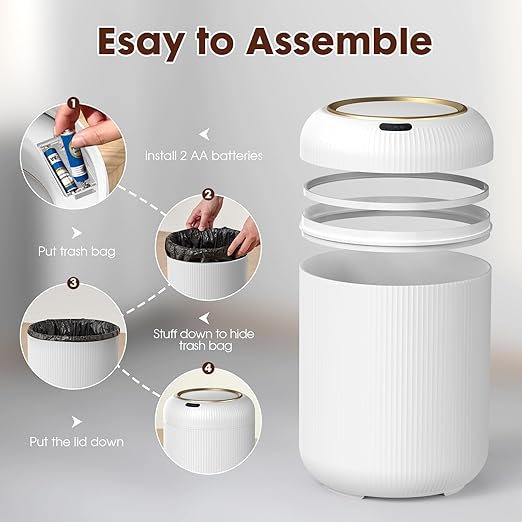 Esay to Assemble

1

Install 2 AA batteries

2

Put trash bag

3

Stuff down to hide trash bag

4

Put the lid down