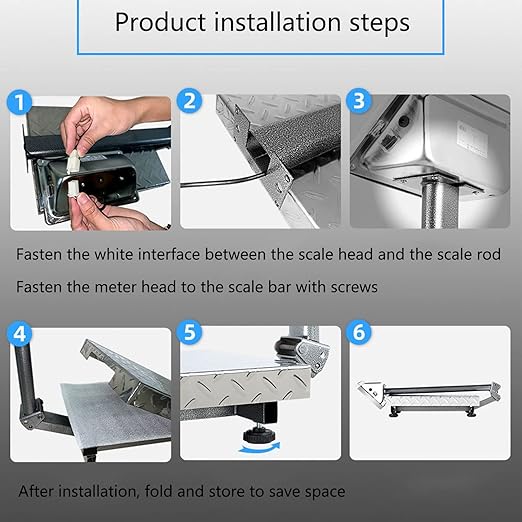 Product installation steps

1

2

3

Fasten the white interface between the scale head and the scale rod

Fasten the meter head to the scale bar with screws

4

5

6

After installation, fold and store to save space