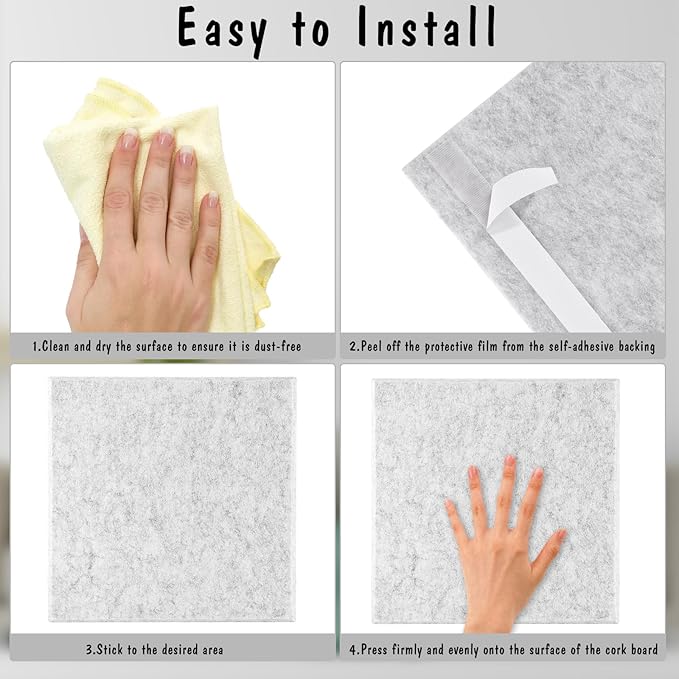 Easy to Install

1.Clean and dry the surface to ensure it is dust-free

2.Peel off the protective film from the self-adhesive backing

3.Stick to the desired area

4.Press firmly and evenly onto the surface of the cork board