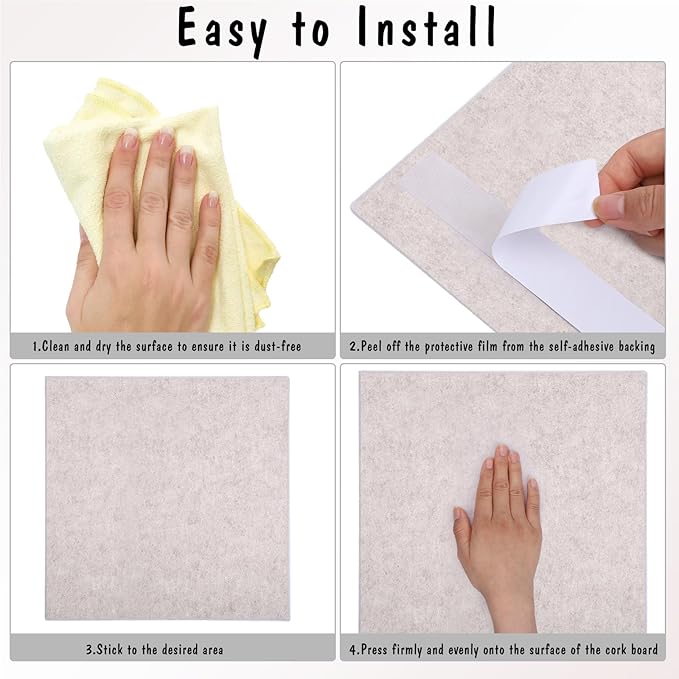 Easy to Install

1.Clean and dry the surface to ensure it is dust-free

2.Peel off the protective film from the self-adhesive backing

3.Stick to the desired area

4.Press firmly and evenly onto the surface of the cork board