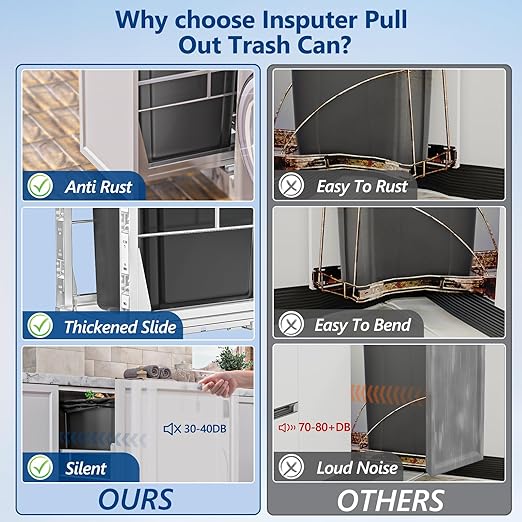 Why choose Insputer Pull Out Trash Can?

Anti Rust

Thickened Slide

30-40DB

Silent

OURS

Easy To Rust

Easy To Bend

70-80+DB

Loud Noise

OTHERS