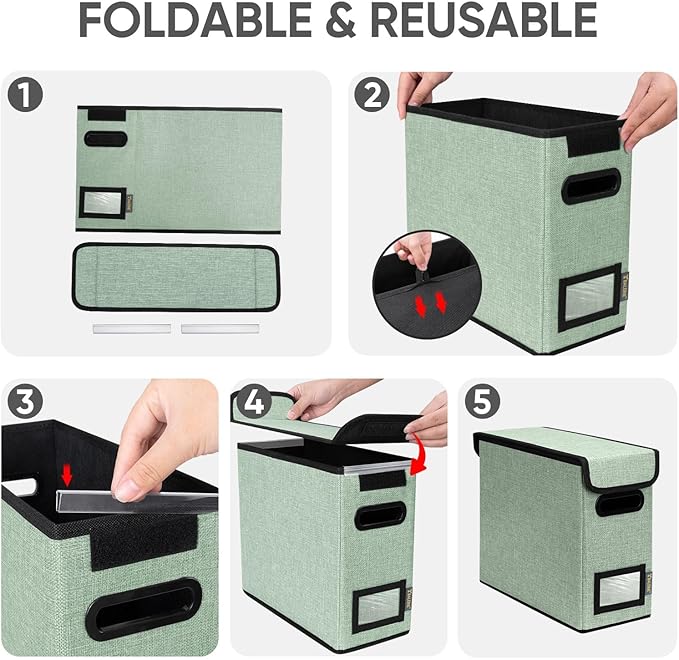 FOLDABLE & REUSABLE

1

2

3

4

5