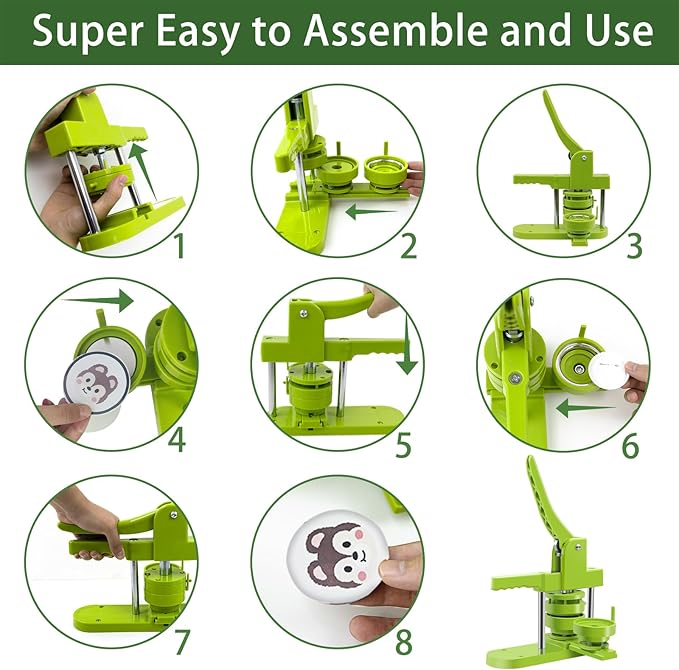 Super Easy to Assemble and Use

1

2

3

4

5

6

7

8