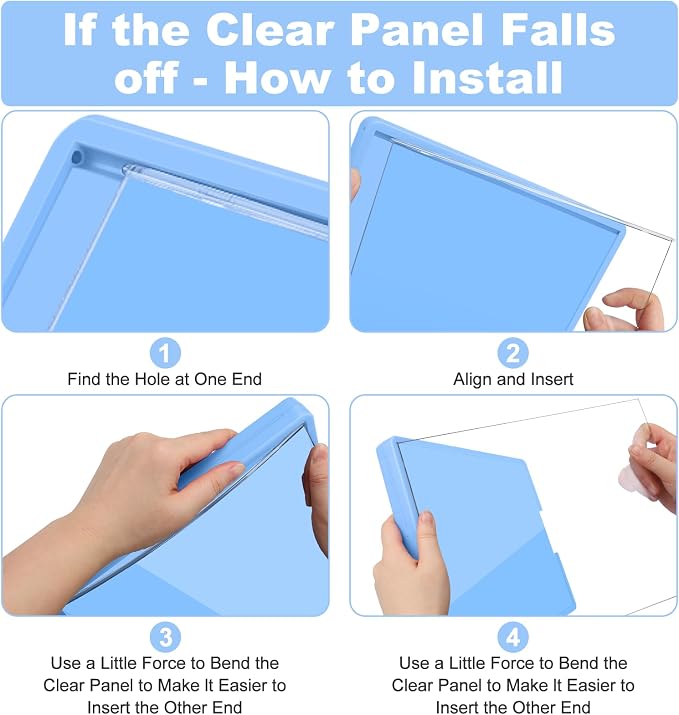 If the Clear Panel Falls off - How to Install

1
Find the Hole at One End

2
Align and Insert

3
Use a Little Force to Bend the Clear Panel to Make It Easier to Insert the Other End

4
Use a Little Force to Bend the Clear Panel to Make It Easier to Insert the Other End