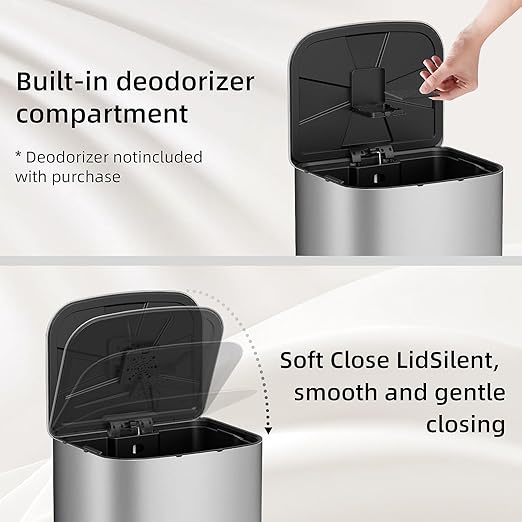 Built-in deodorizer compartment

* Deodorizer notincluded with purchase

Soft Close LidSilent, smooth and gentle closing