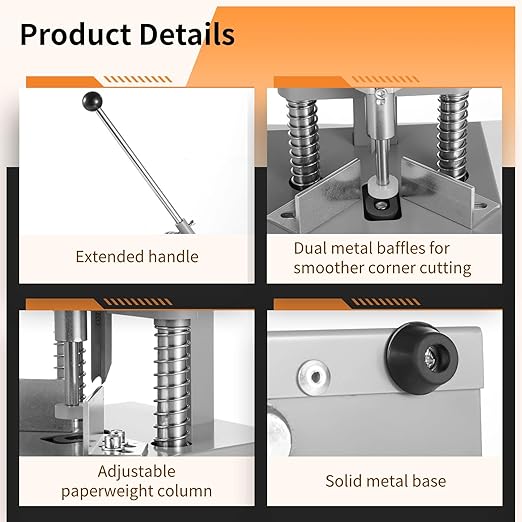 Product Details

Extended handle

Dual metal baffles for smoother corner cutting

Adjustable paperweight column

Solid metal base