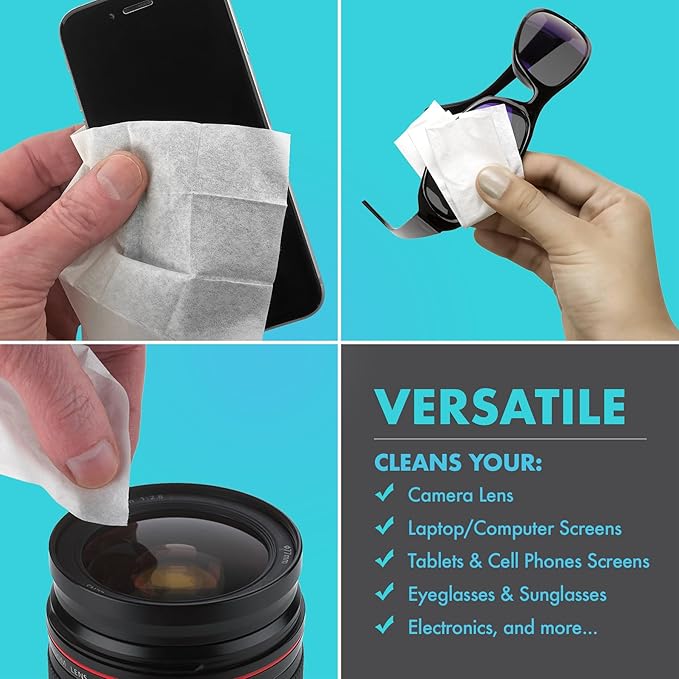 VERSATILE

CLEANS YOUR:

✓ Camera Lens
✓ Laptop/Computer Screens
✓ Tablets & Cell Phones Screens
✓ Eyeglasses & Sunglasses
✓ Electronics, and more...