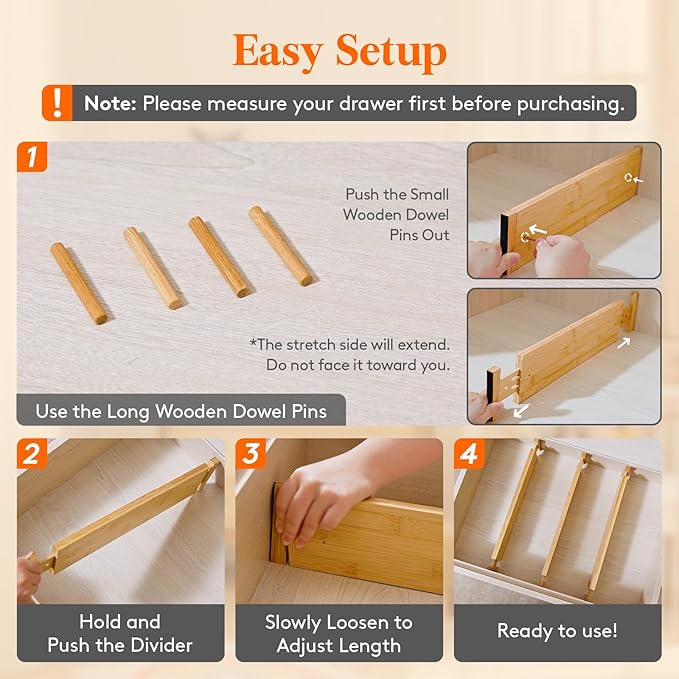 Easy Setup

! Note: Please measure your drawer first before purchasing.

1

Push the Small Wooden Dowel Pins Out

*The stretch side will extend. Do not face it toward you.

Use the Long Wooden Dowel Pins

2

Hold and Push the Divider

3

Slowly Loosen to Adjust Length

4

Ready to use!