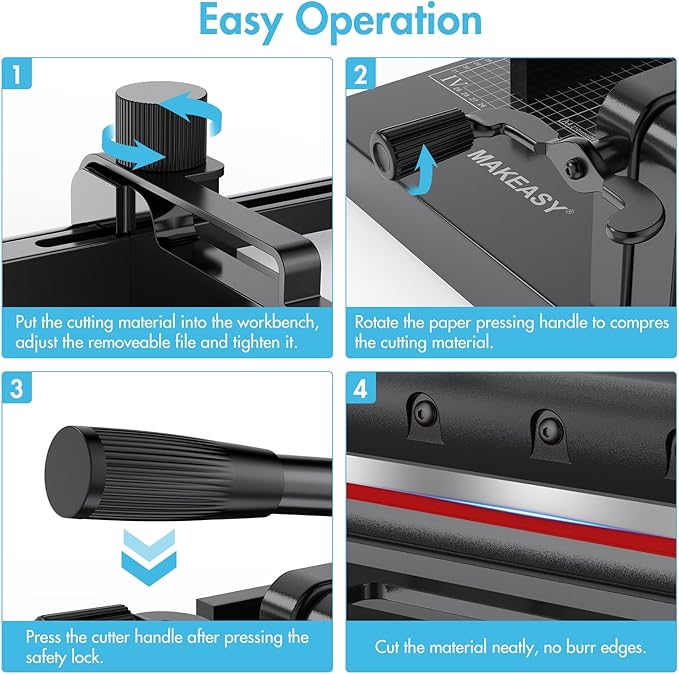 Easy Operation

1

Put the cutting material into the workbench, adjust the removeable file and tighten it.

2

MAKEASY®

Rotate the paper pressing handle to compres the cutting material.

3

Press the cutter handle after pressing the safety lock.

4

Cut the material neatly, no burr edges.