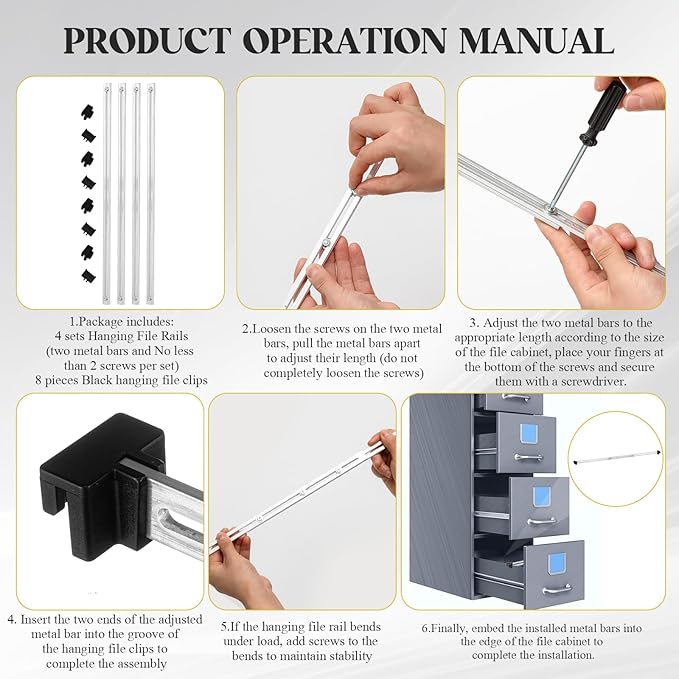 PRODUCT OPERATION MANUAL

1.Package includes:
4 sets Hanging File Rails
(two metal bars and No less than 2 screws per set)
8 pieces Black hanging file clips

2.Loosen the screws on the two metal bars, pull the metal bars apart to adjust their length (do not completely loosen the screws)

3. Adjust the two metal bars to the appropriate length according to the size of the file cabinet, place your fingers at the bottom of the screws and secure them with a screwdriver.

4. Insert the two ends of the adjusted metal bar into the groove of the hanging file clips to complete the assembly

5.If the hanging file rail bends under load, add screws to the bends to maintain stability

6.Finally, embed the installed metal bars into the edge of the file cabinet to complete the installation.