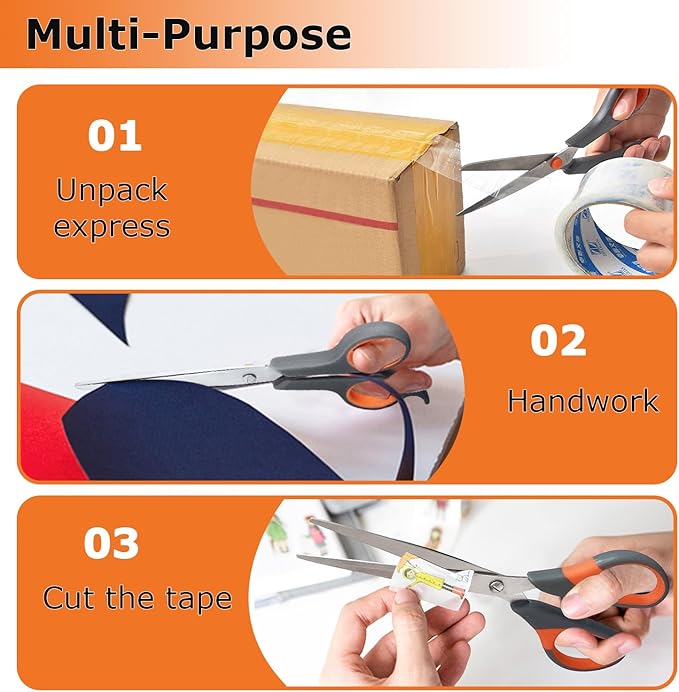 Multi-Purpose

01
Unpack express

02
Handwork

03
Cut the tape