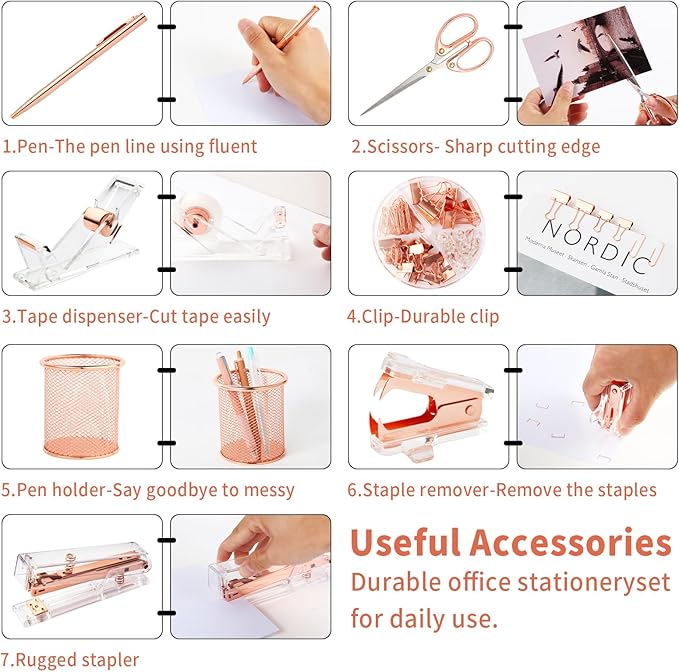 1.Pen-The pen line using fluent

2.Scissors- Sharp cutting edge

3.Tape dispenser-Cut tape easily

NORDIC
Moderna Museet · Skansen · Gamla Stan · Stadshuset

4.Clip-Durable clip

5.Pen holder-Say goodbye to messy

6.Staple remover-Remove the staples

7.Rugged stapler

Useful Accessories
Durable office stationeryset for daily use.