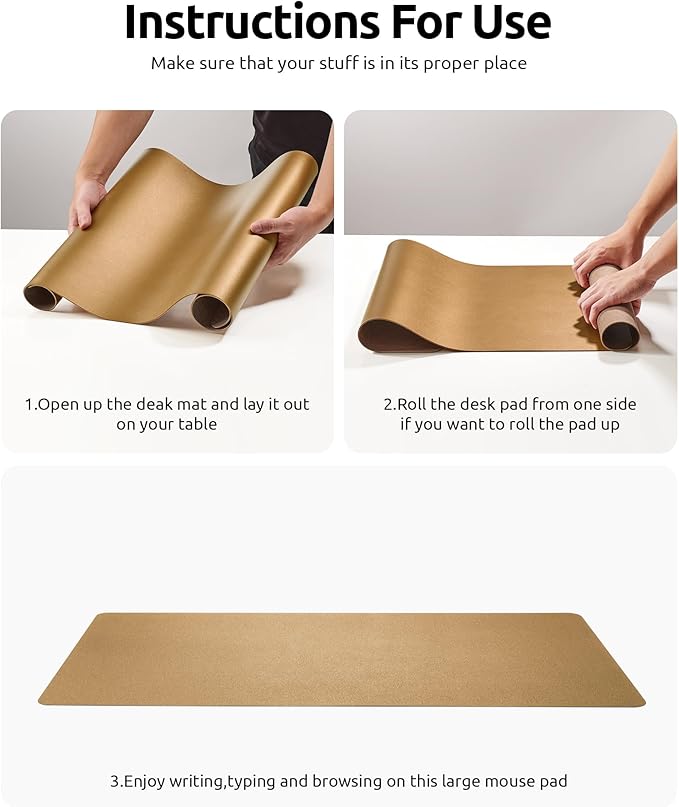 Instructions For Use

Make sure that your stuff is in its proper place

1.Open up the deak mat and lay it out on your table

2.Roll the desk pad from one side if you want to roll the pad up

3.Enjoy writing,typing and browsing on this large mouse pad