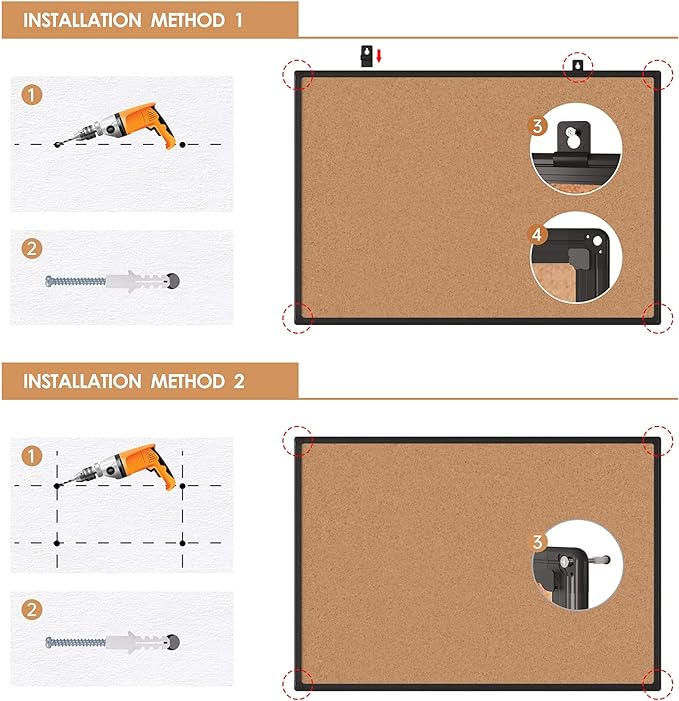 INSTALLATION METHOD 1

1

2

3

4

INSTALLATION METHOD 2

1

2

3