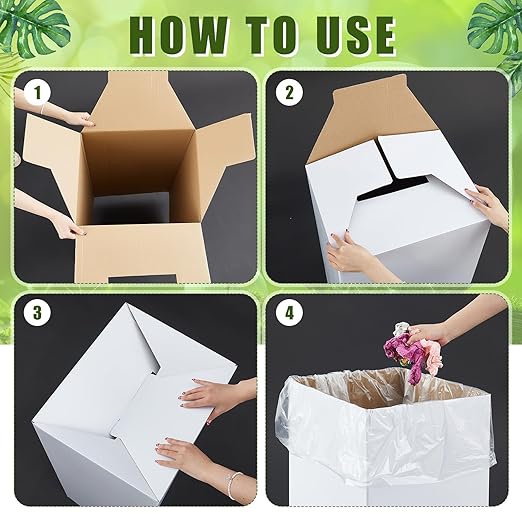 HOW TO USE

1

2

3

4