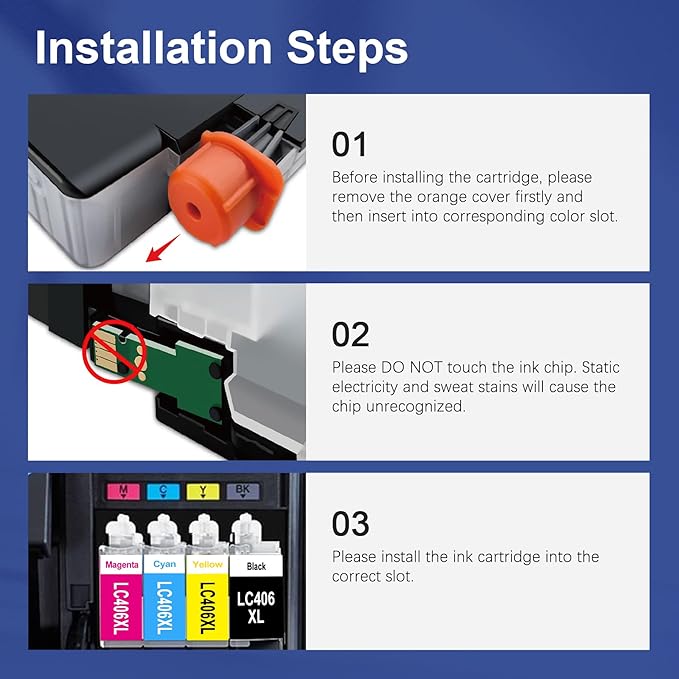 Installation Steps

01

Before installing the cartridge, please remove the orange cover firstly and then insert into corresponding color slot.

02

Please DO NOT touch the ink chip. Static electricity and sweat stains will cause the chip unrecognized.

M C Y BK

Magenta LC406XL

Cyan LC406XL

Yellow LC406XL

Black LC406 XL

03

Please install the ink cartridge into the correct slot.