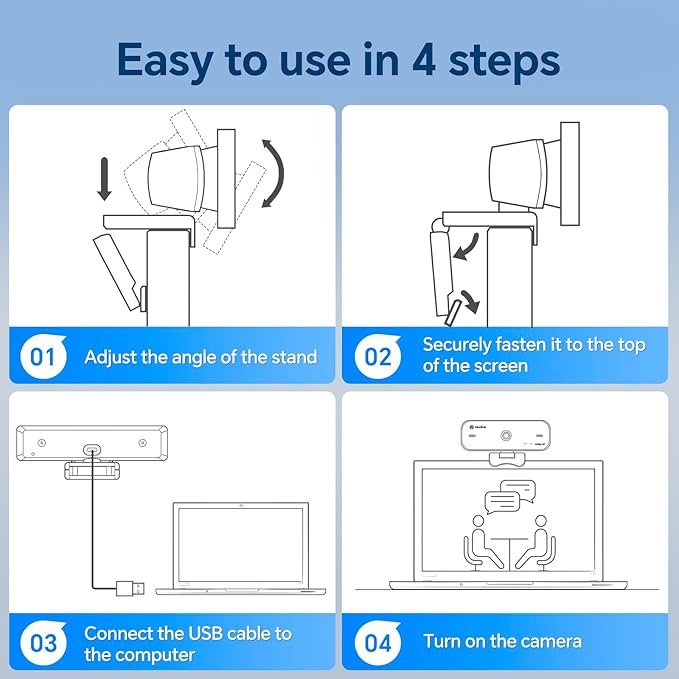 Easy to use in 4 steps

01 Adjust the angle of the stand

02 Securely fasten it to the top of the screen

03 Connect the USB cable to the computer

04 Turn on the camera