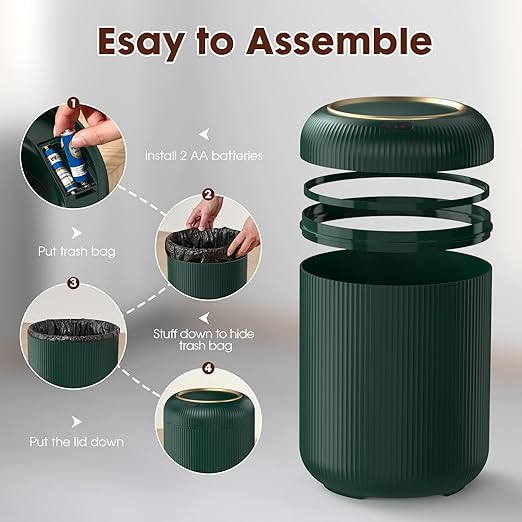 Esay to Assemble

1

Install 2 AA batteries

2

Put trash bag

3

Stuff down to hide trash bag

4

Put the lid down