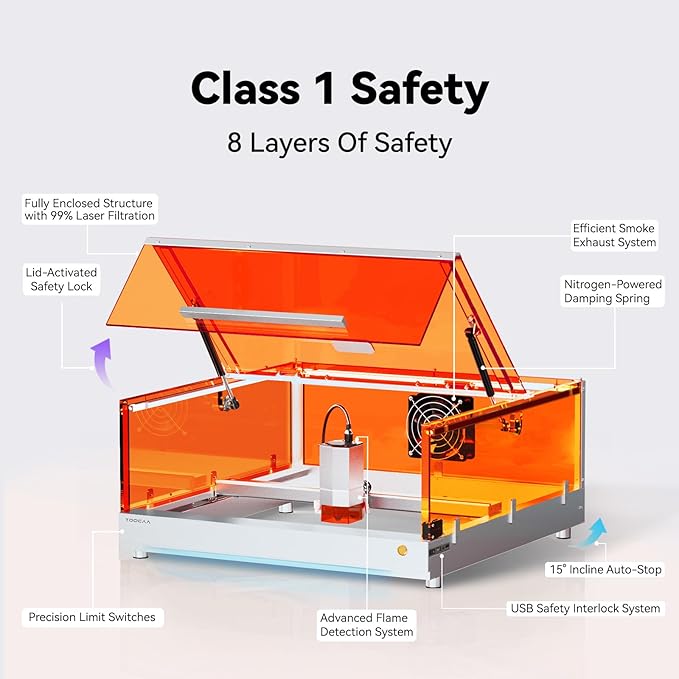 Class 1 Safety

8 Layers Of Safety

Fully Enclosed Structure with 99% Laser Filtration

Lid-Activated Safety Lock

Efficient Smoke Exhaust System

Nitrogen-Powered Damping Spring

TOOCAA

15° Incline Auto-Stop

USB Safety Interlock System

Precision Limit Switches

Advanced Flame Detection System