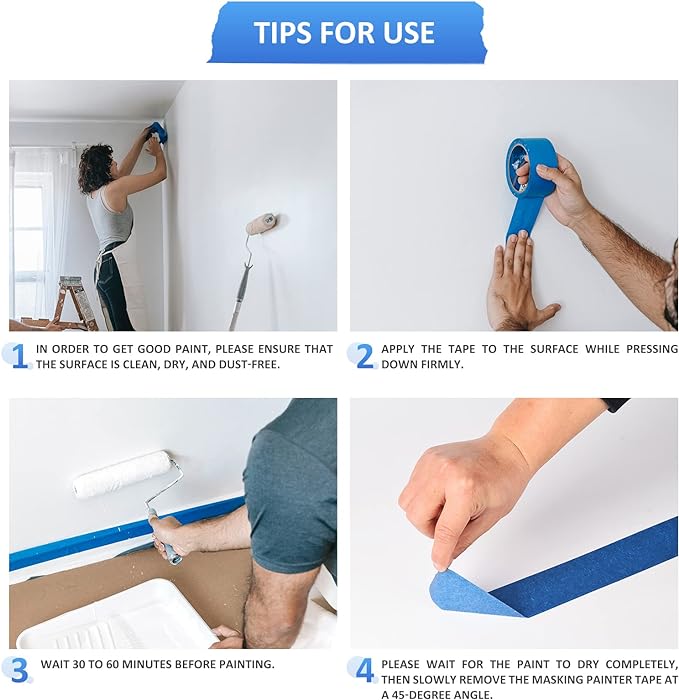 TIPS FOR USE

1 IN ORDER TO GET GOOD PAINT, PLEASE ENSURE THAT THE SURFACE IS CLEAN, DRY, AND DUST-FREE.

2 APPLY THE TAPE TO THE SURFACE WHILE PRESSING DOWN FIRMLY.

3 WAIT 30 TO 60 MINUTES BEFORE PAINTING.

4 PLEASE WAIT FOR THE PAINT TO DRY COMPLETELY, THEN SLOWLY REMOVE THE MASKING PAINTER TAPE AT A 45-DEGREE ANGLE.