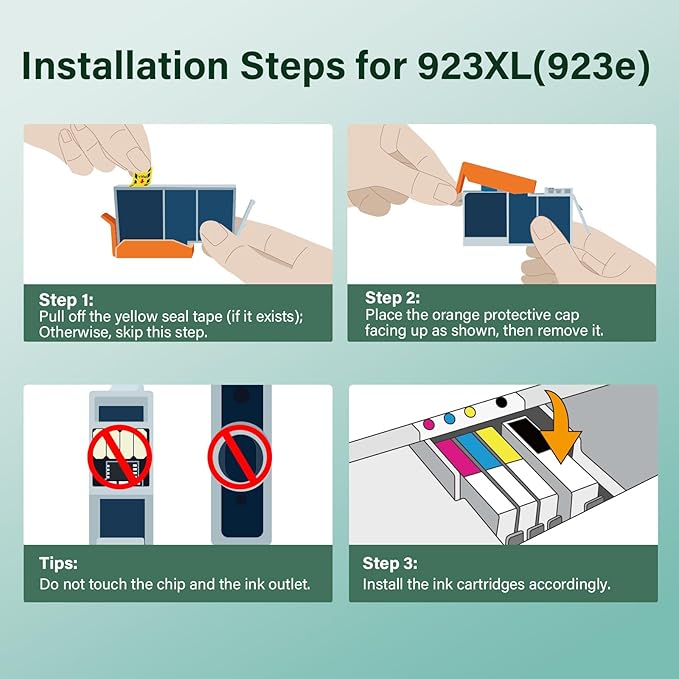 Installation Steps for 923XL(923e)

Step 1:
Pull off the yellow seal tape (if it exists); Otherwise, skip this step.

Step 2:
Place the orange protective cap facing up as shown, then remove it.

Tips:
Do not touch the chip and the ink outlet.

Step 3:
Install the ink cartridges accordingly.