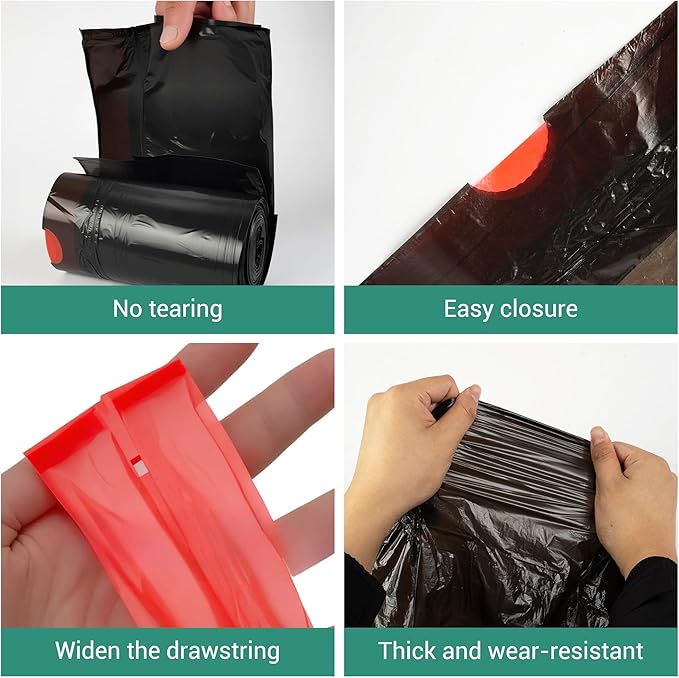 No tearing

Easy closure

Widen the drawstring

Thick and wear-resistant