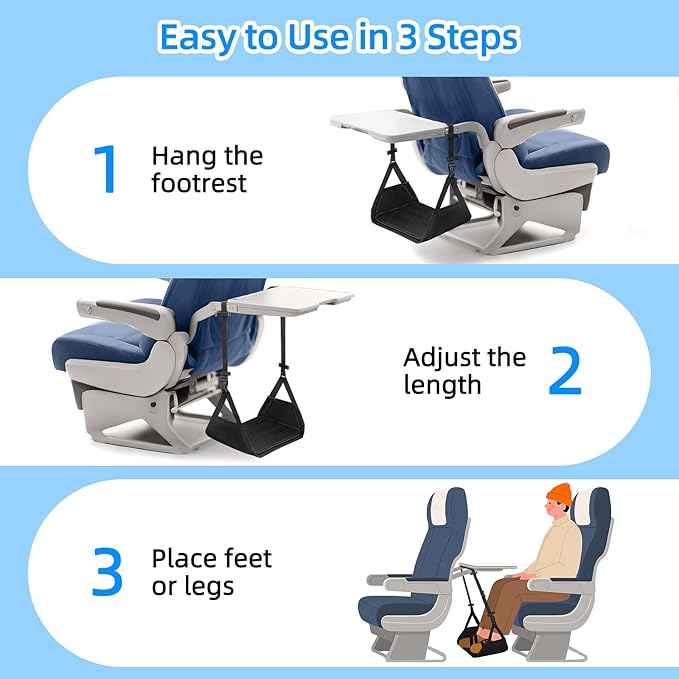 Easy to Use in 3 Steps

1 Hang the footrest

Adjust the length 2

3 Place feet or legs