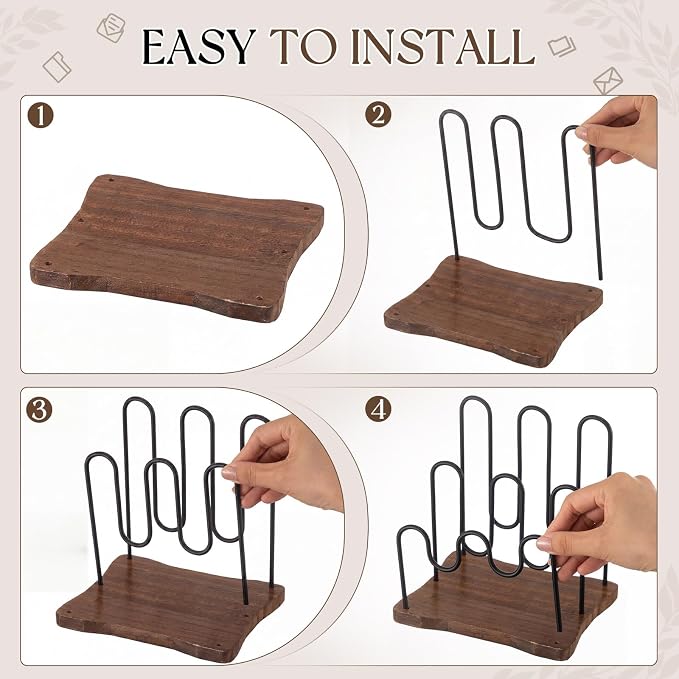 EASY TO INSTALL

1

2

3

4