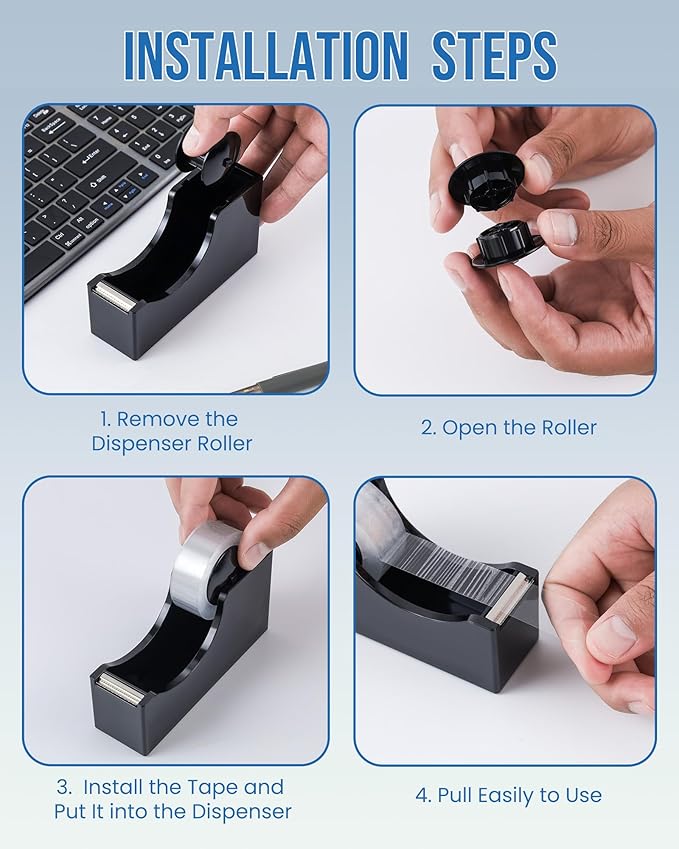 INSTALLATION STEPS

1. Remove the Dispenser Roller

2. Open the Roller

3. Install the Tape and Put It into the Dispenser

4. Pull Easily to Use