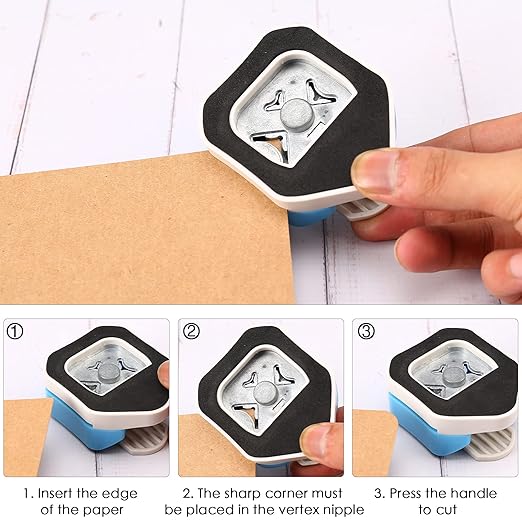 ①

②

③

1. Insert the edge of the paper

2. The sharp corner must be placed in the vertex nipple

3. Press the handle to cut