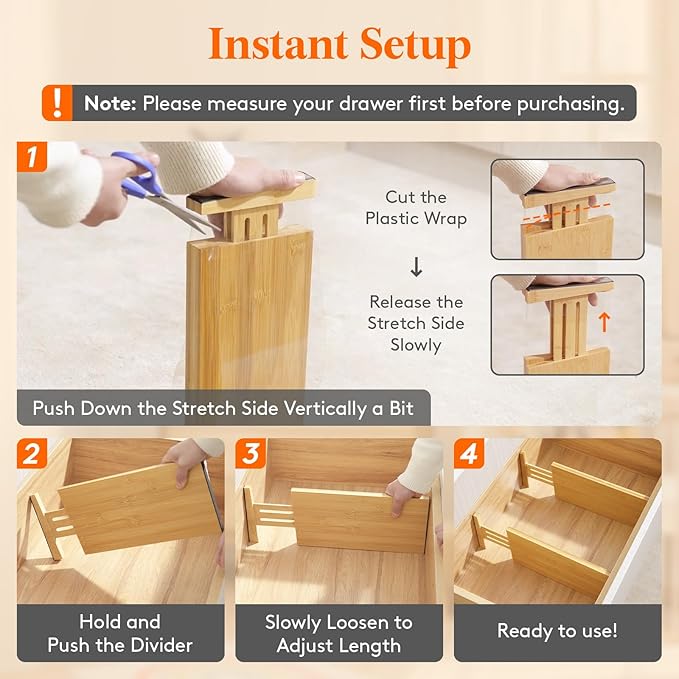 Instant Setup

! Note: Please measure your drawer first before purchasing.

1

Cut the Plastic Wrap

↓

Release the Stretch Side Slowly

Push Down the Stretch Side Vertically a Bit

2

Hold and Push the Divider

3

Slowly Loosen to Adjust Length

4

Ready to use!