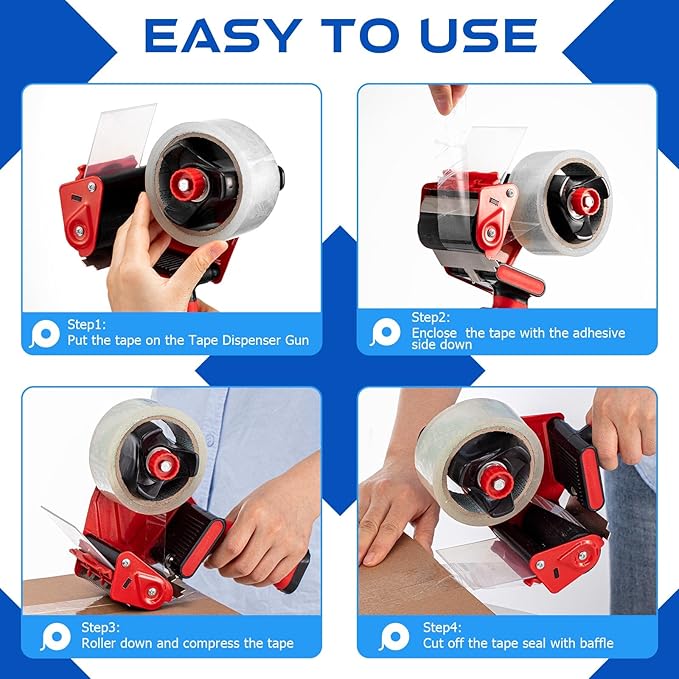 EASY TO USE

Step1:
Put the tape on the Tape Dispenser Gun

Step2:
Enclose the tape with the adhesive side down

Step3:
Roller down and compress the tape

Step4:
Cut off the tape seal with baffle