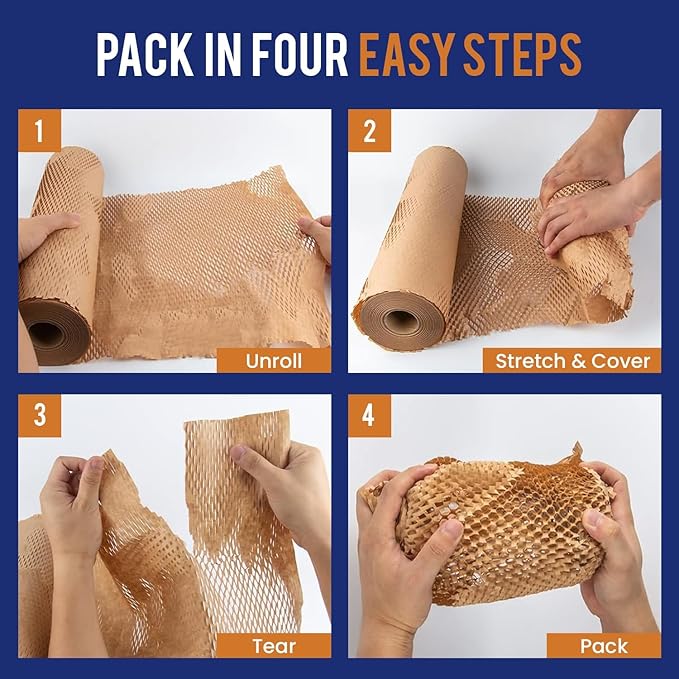 PACK IN FOUR EASY STEPS

1

Unroll

2

Stretch & Cover

3

Tear

4

Pack