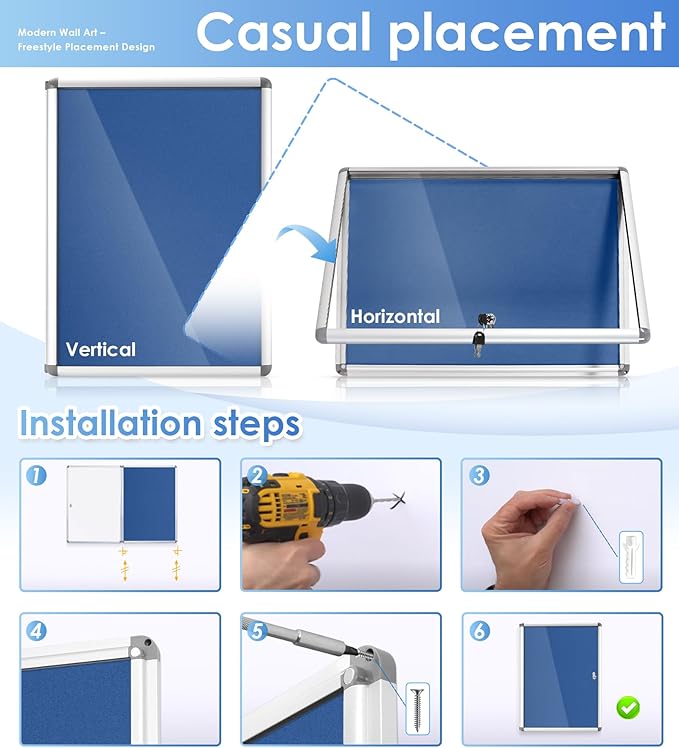 Modern Wall Art – Freestyle Placement Design

Casual placement

Vertical

Horizontal

Installation steps

1

2

3

4

5

6