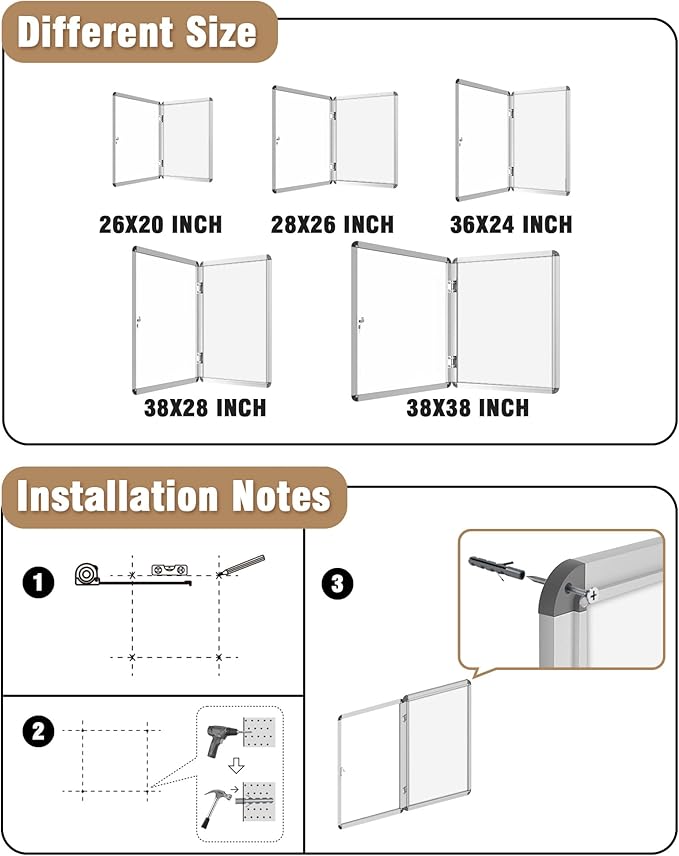 Different Size

26X20 INCH

28X26 INCH

36X24 INCH

38X28 INCH

38X38 INCH

Installation Notes

1

2

3