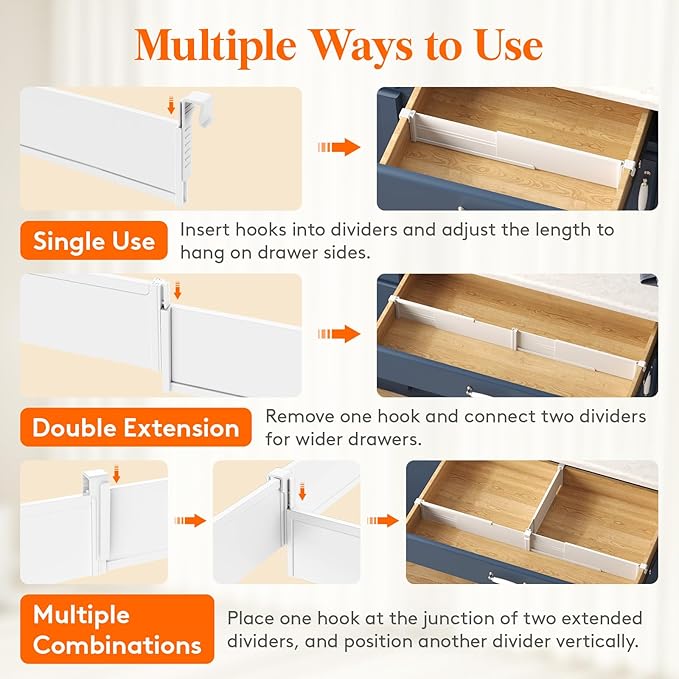 Multiple Ways to Use

Single Use

Insert hooks into dividers and adjust the length to hang on drawer sides.

Double Extension

Remove one hook and connect two dividers for wider drawers.

Multiple Combinations

Place one hook at the junction of two extended dividers, and position another divider vertically.