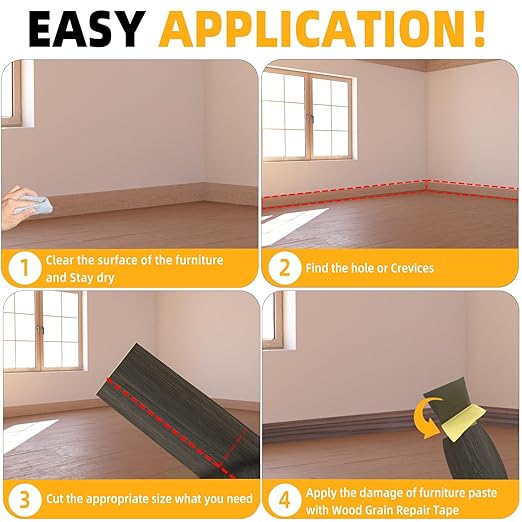 EASY APPLICATION!

1 Clear the surface of the furniture and Stay dry

2 Find the hole or Crevices

3 Cut the appropriate size what you need

4 Apply the damage of furniture paste with Wood Grain Repair Tape