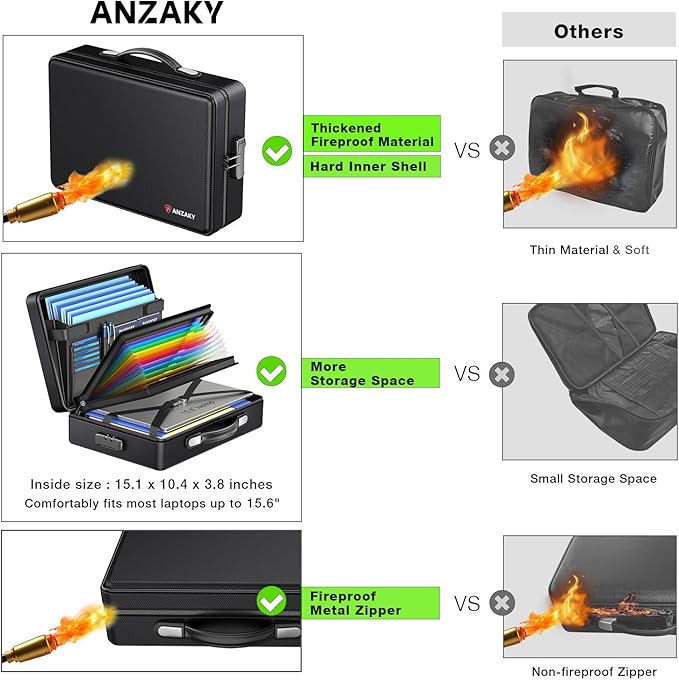 ANZAKY

Others

ANZAKY

Thickened Fireproof Material

Hard Inner Shell

VS

Thin Material & Soft

More Storage Space

VS

Inside size : 15.1 x 10.4 x 3.8 inches
Comfortably fits most laptops up to 15.6"

Small Storage Space

Fireproof Metal Zipper

VS

Non-fireproof Zipper