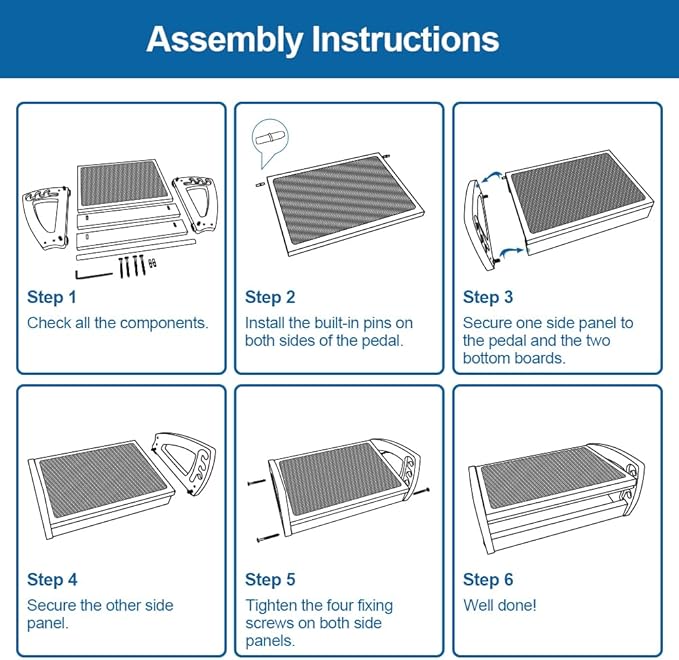 Assembly Instructions

Step 1
Check all the components.

Step 2
Install the built-in pins on both sides of the pedal.

Step 3
Secure one side panel to the pedal and the two bottom boards.

Step 4
Secure the other side panel.

Step 5
Tighten the four fixing screws on both side panels.

Step 6
Well done!