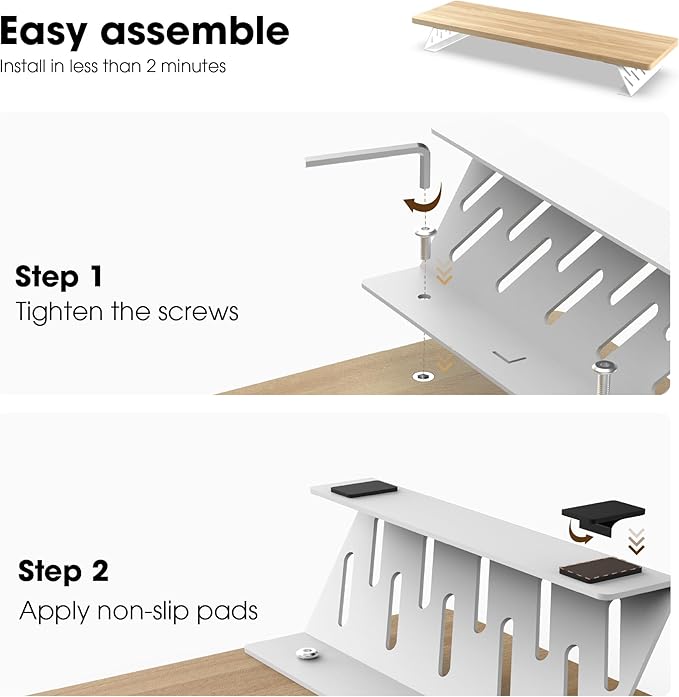 Easy assemble
Install in less than 2 minutes

Step 1
Tighten the screws

Step 2
Apply non-slip pads