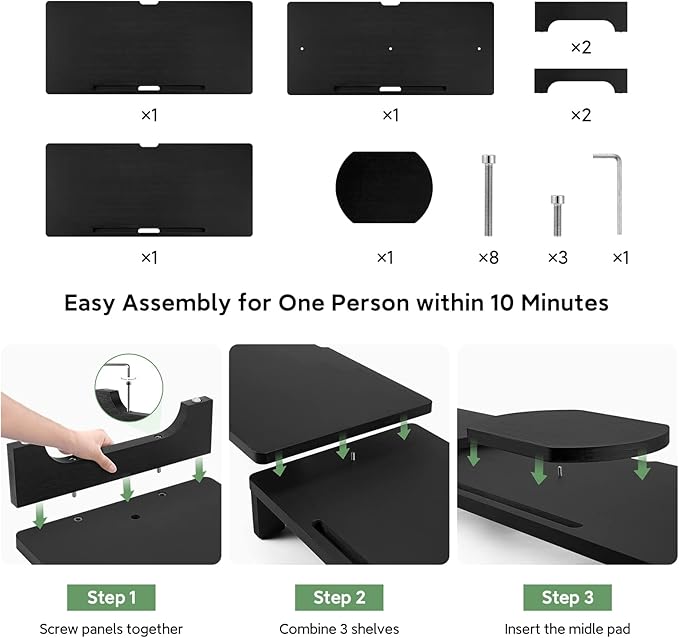 ×1

×1

×2

×2

×1

×1

×8

×3

×1

Easy Assembly for One Person within 10 Minutes

Step 1

Screw panels together

Step 2

Combine 3 shelves

Step 3

Insert the midle pad