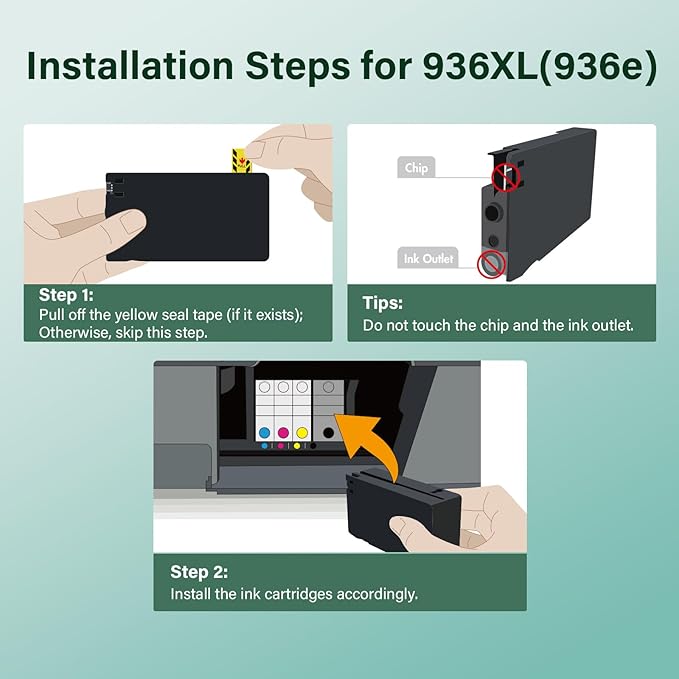 Installation Steps for 936XL(936e)

Step 1:
Pull off the yellow seal tape (if it exists); Otherwise, skip this step.

Chip

Ink Outlet

Tips:
Do not touch the chip and the ink outlet.

Step 2:
Install the ink cartridges accordingly.