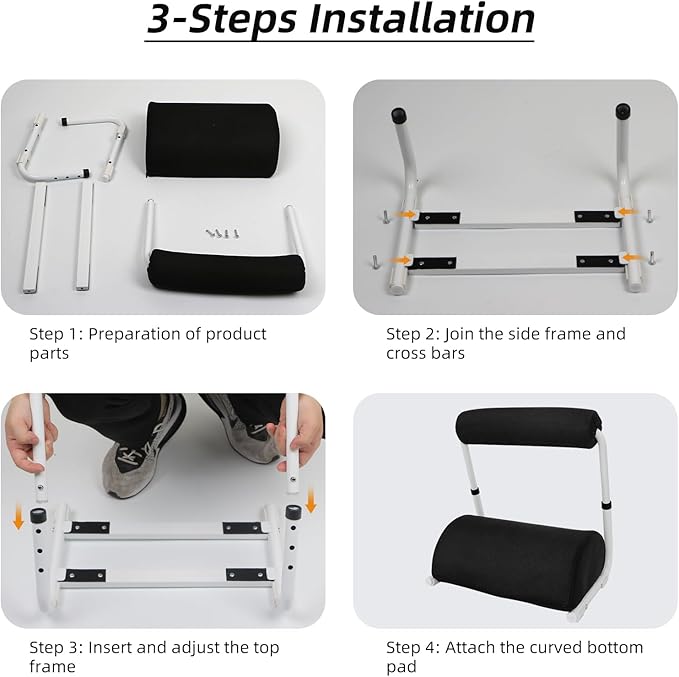 3-Steps Installation

Step 1: Preparation of product parts

Step 2: Join the side frame and cross bars

Step 3: Insert and adjust the top frame

Step 4: Attach the curved bottom pad